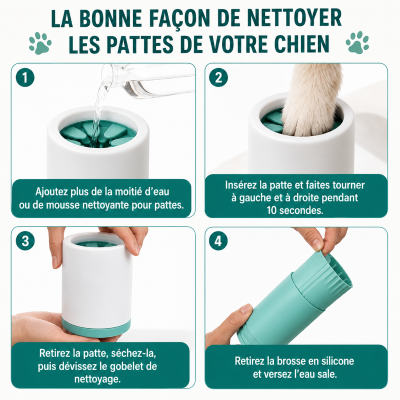 LA BONNE FAÇON DE NETTOYER LES PATTES DE VOTRE CHIEN

1

Ajoutez plus de la moitié d'eau ou de mousse nettoyante pour pattes.

2

Insérez la patte et faites tourner à gauche et à droite pendant 10 secondes.

3

Retirez la patte, séchez-la, puis dévissez le gobelet de nettoyage.

4

Retirez la brosse en silicone et versez l'eau sale.