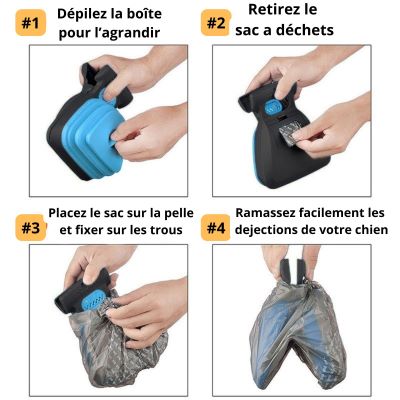 #1 Dépilez la boîte pour l'agrandir

#2 Retirez le sac a déchets

#3 Placez le sac sur la pelle et fixer sur les trous

#4 Ramassez facilement les dejections de votre chien